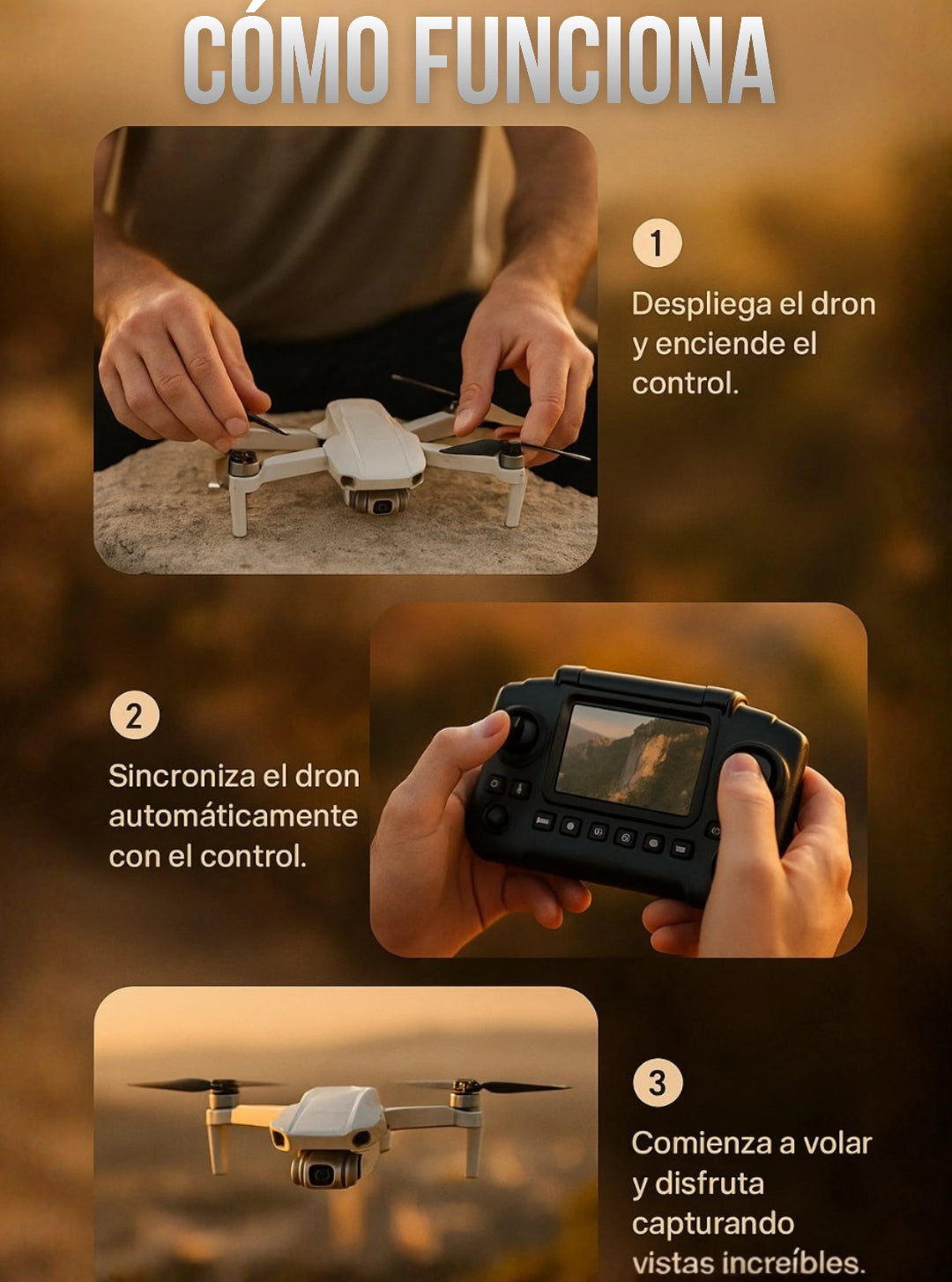 CÓMO FUNCIONA

1

Despliega el dron y enciende el control.

2

Sincroniza el dron automáticamente con el control.

3

Comienza a volar y disfruta capturando vistas increíbles.